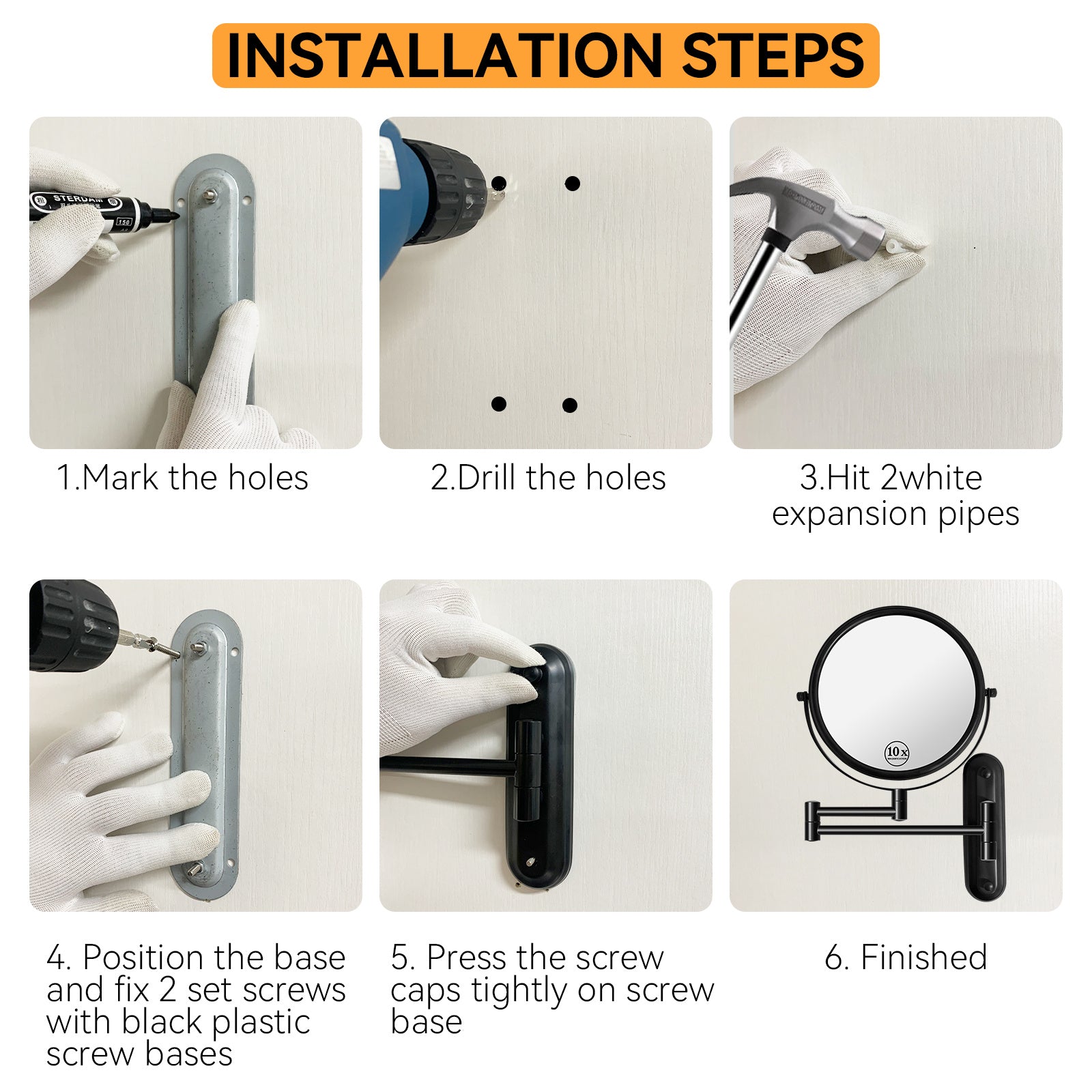 INSTALLATION STEPS

STERDAM
150

1.Mark the holes

2.Drill the holes

3.Hit 2white expansion pipes

4. Position the base and fix 2 set screws with black plastic screw bases

5. Press the screw caps tightly on screw base

10x
MAGNIFICATION

6. Finished