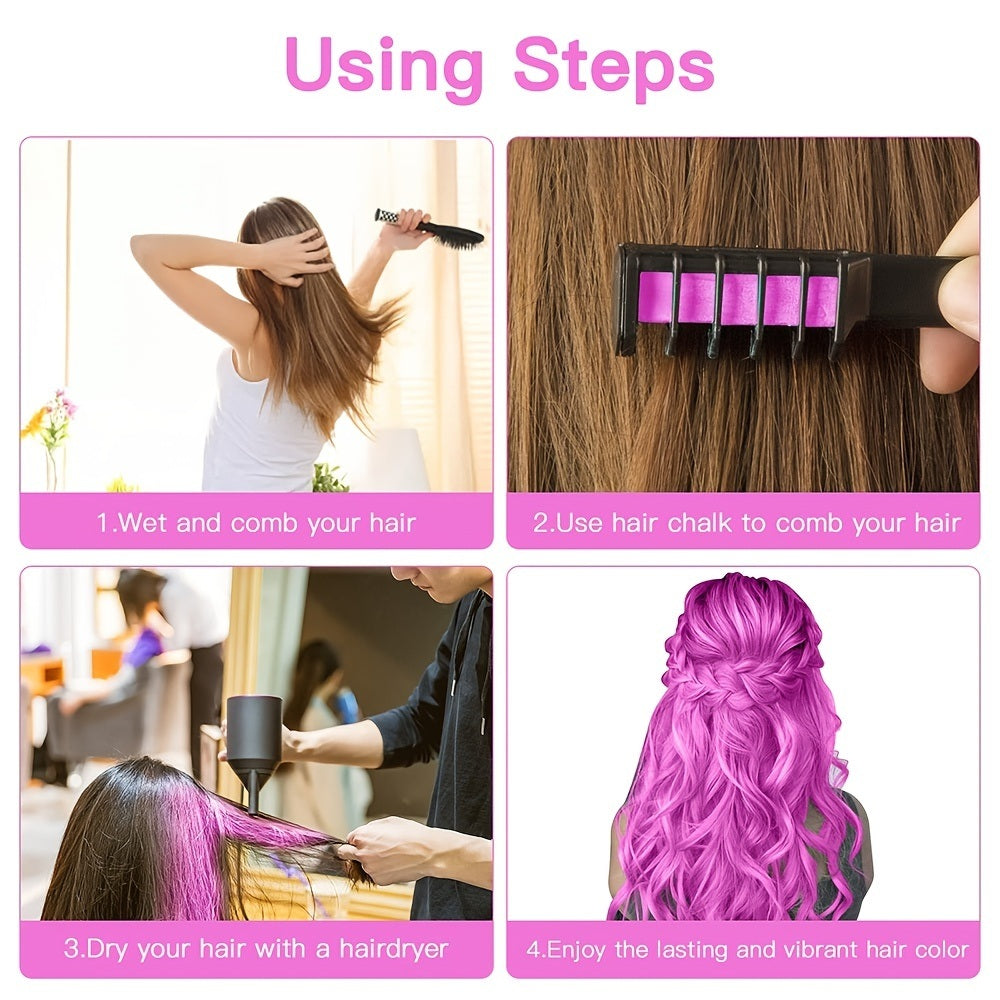 Using Steps

1.Wet and comb your hair

2.Use hair chalk to comb your hair

3.Dry your hair with a hairdryer

4.Enjoy the lasting and vibrant hair color