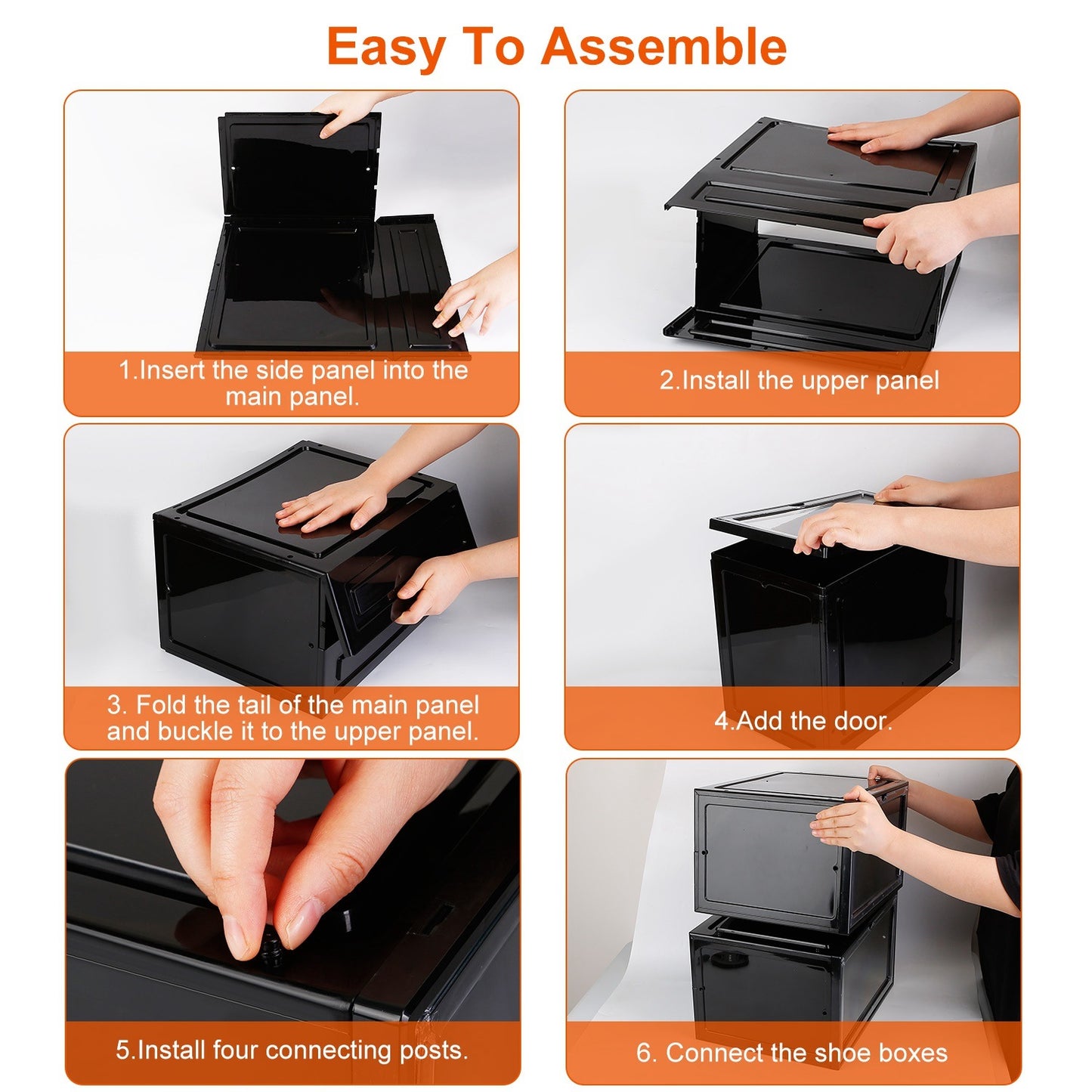 Easy To Assemble

1.Insert the side panel into the main panel.

2.Install the upper panel

3. Fold the tail of the main panel and buckle it to the upper panel.

4.Add the door.

5.Install four connecting posts.

6. Connect the shoe boxes