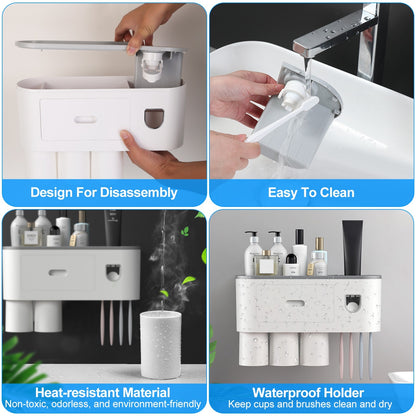 Design For Disassembly

Easy To Clean

Heat-resistant Material
Non-toxic, odorless, and environment-friendly

Waterproof Holder
Keep cups and brushes clean and dry