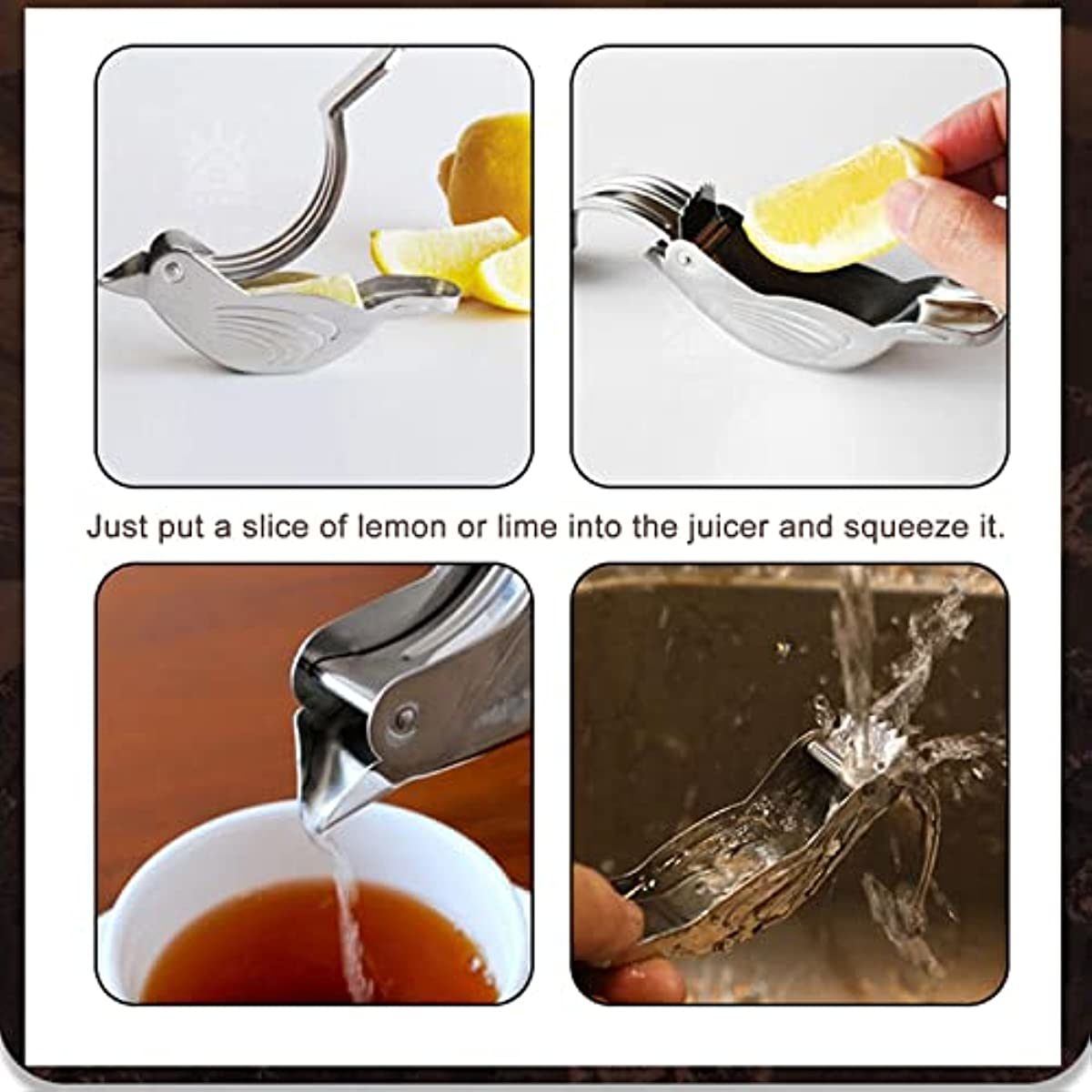 Just put a slice of lemon or lime into the juicer and squeeze it.