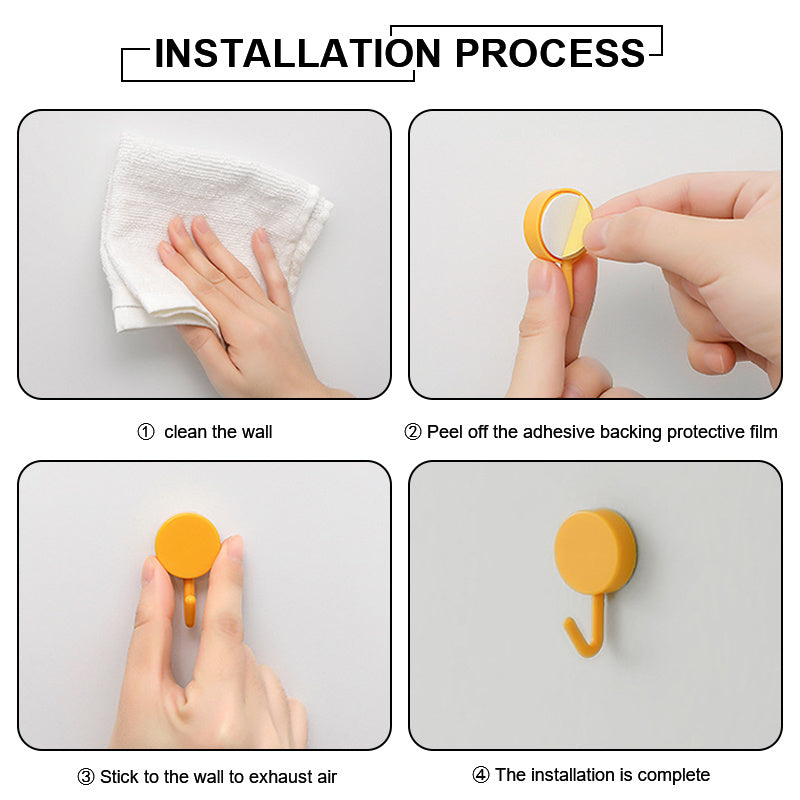 INSTALLATION PROCESS

① clean the wall

② Peel off the adhesive backing protective film

③ Stick to the wall to exhaust air

④ The installation is complete