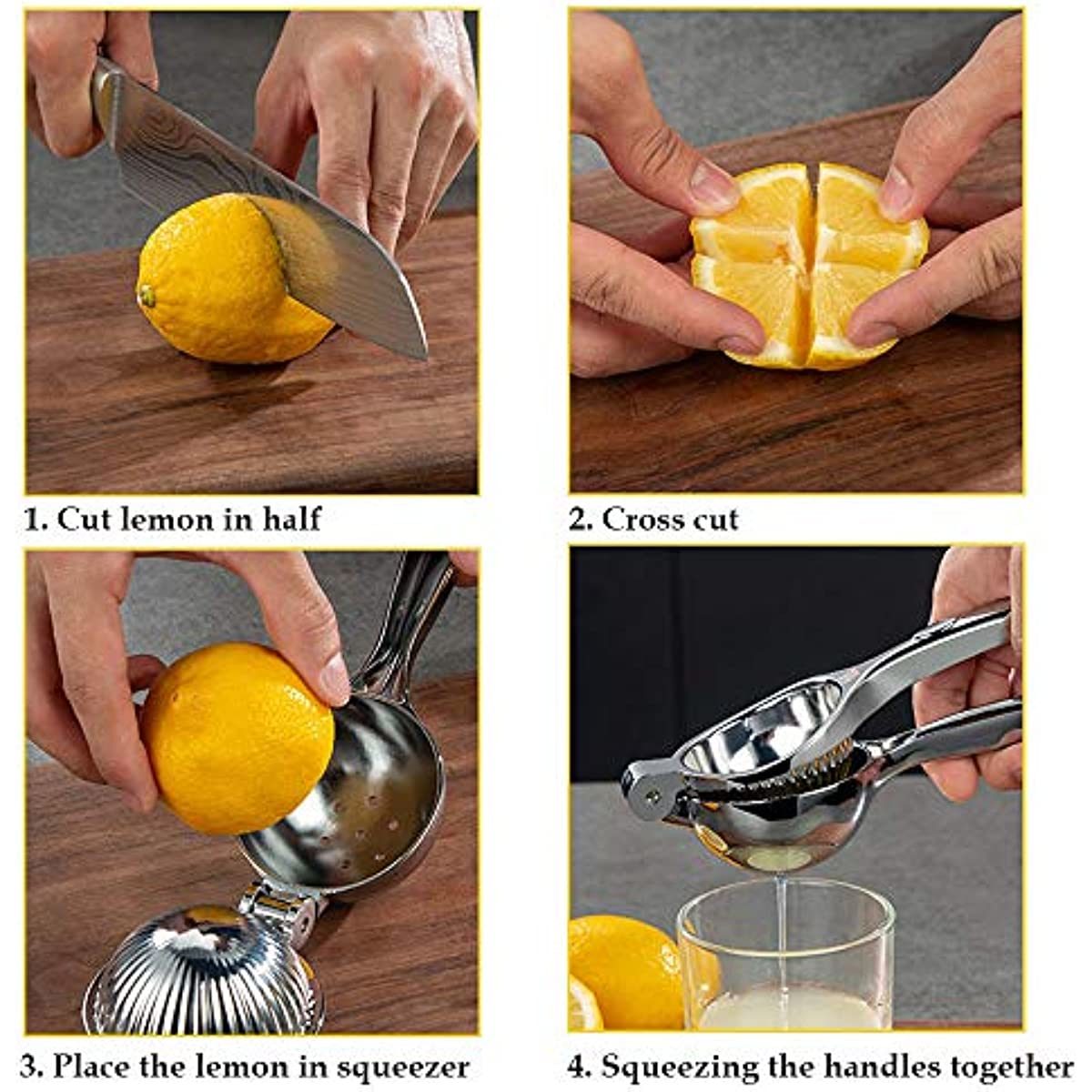 1. Cut lemon in half

2. Cross cut

3. Place the lemon in squeezer

4. Squeezing the handles together